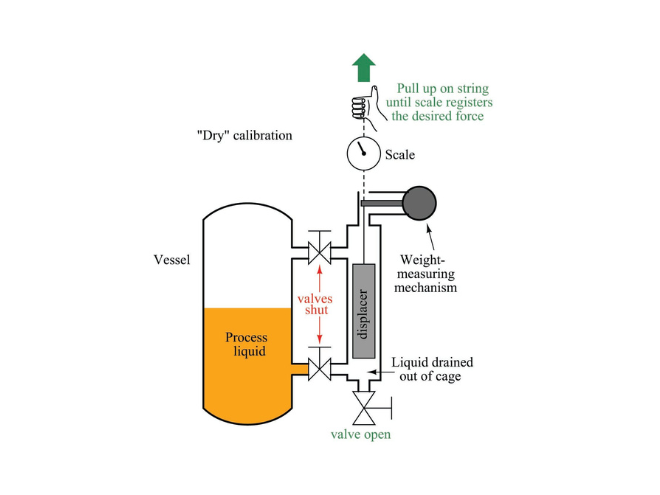 Pull up on string until scale registers the desired force

"Dry" calibration

Scale

Vessel

Weight-measuring mechanism

valves shut

displacer

Process liquid

Liquid drained out of cage

valve open