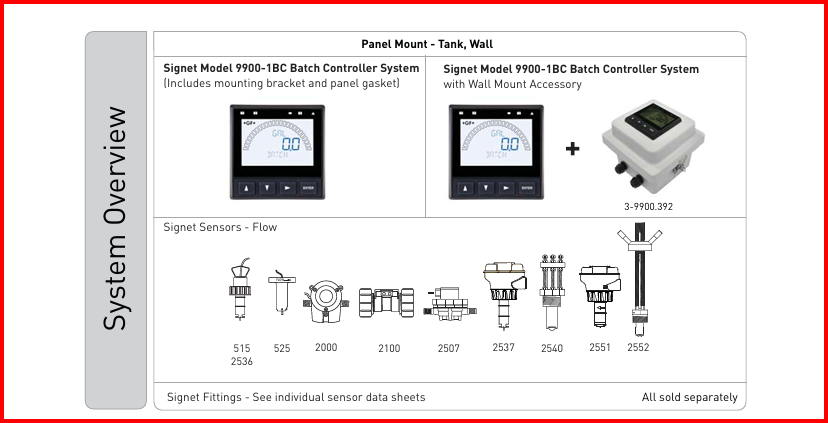 System Overview

Panel Mount - Tank, Wall

Signet Model 9900-1BC Batch Controller System
(Includes mounting bracket and panel gasket)

+GF+
GAL
0.0
BATCH
ENTER

Signet Model 9900-1BC Batch Controller System
with Wall Mount Accessory

+GF+
GAL
0.0
BATCH
ENTER

+

3-9900.392

Signet Sensors - Flow

515
2536

525

2000

2100

2507

2537

2540

2551

2552

Signet Fittings - See individual sensor data sheets

All sold separately